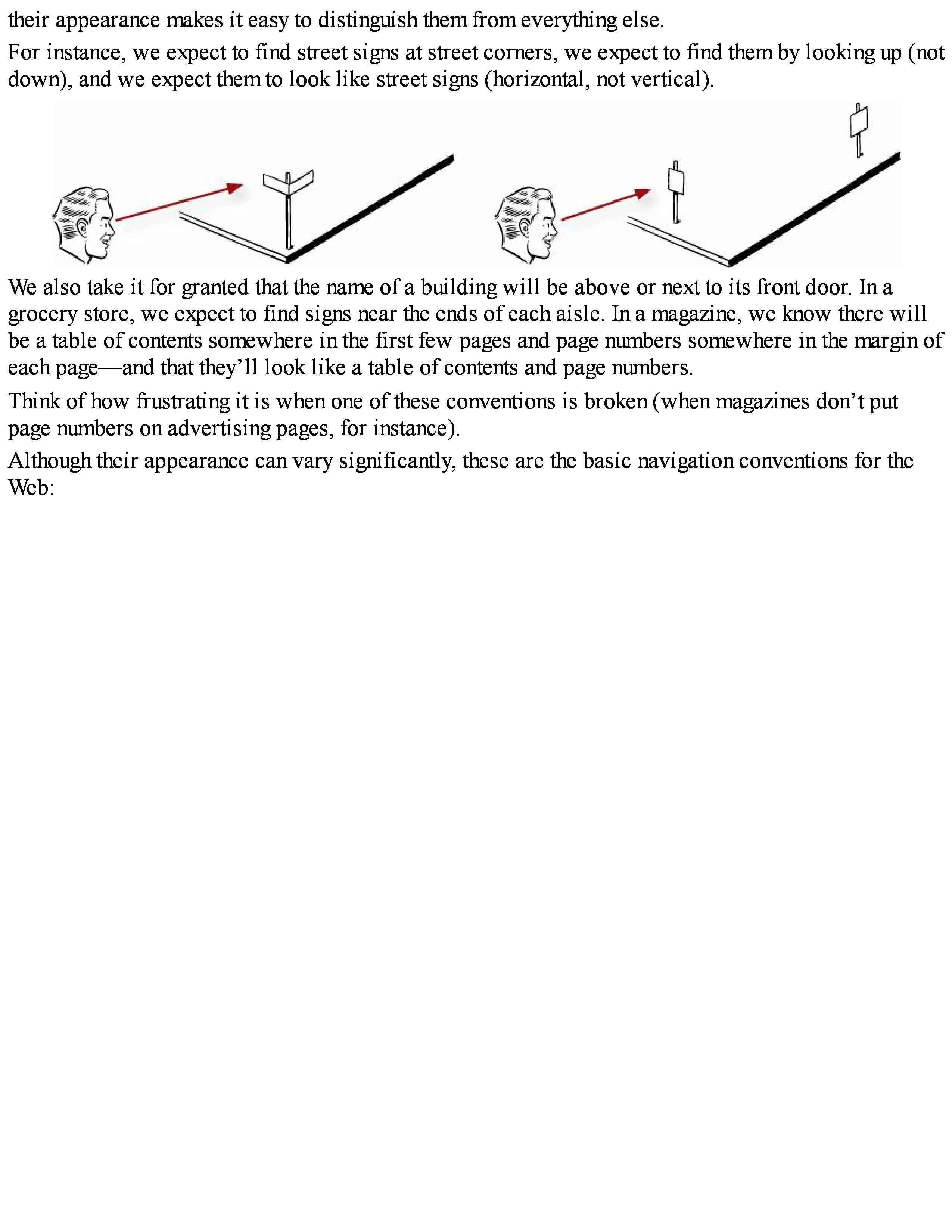 their appearance makes it easy to distinguish them from everything else.

For instance, we expect to find street signs at street corners, we expect to find them by looking up (not down), and we expect them to look like street signs (horizontal, not vertical).

We also take it for granted that the name of a building will be above or next to its front door. In a grocery store, we expect to find signs near the ends of each aisle. In a magazine, we know there will be a table of contents somewhere in the first few pages and page numbers somewhere in the margin of each page—and that they'll look like a table of contents and page numbers.

Think of how frustrating it is when one of these conventions is broken (when magazines don't put page numbers on advertising pages, for instance).

Although their appearance can vary significantly, these are the basic navigation conventions for the Web: